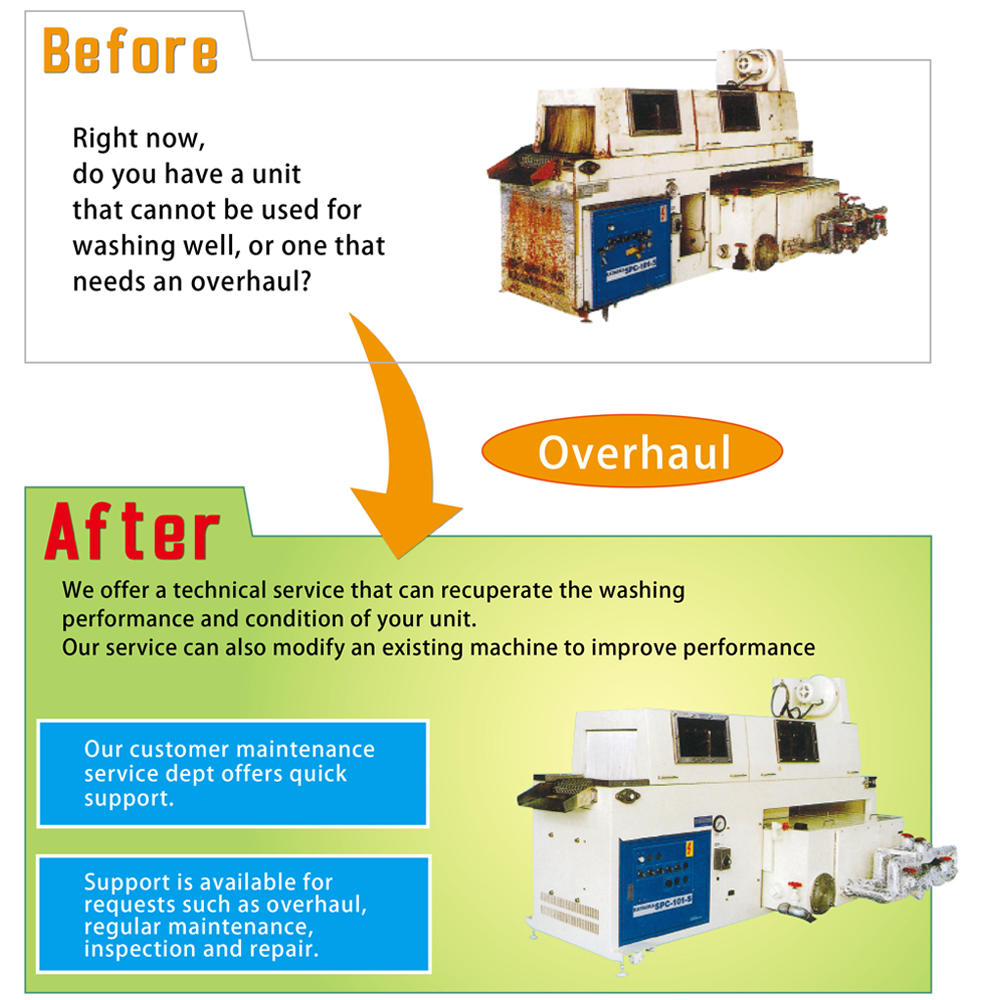 Before

Right now, do you have a unit that cannot be used for washing well, or one that needs an overhaul?

SPC-101-S

Overhaul

After

We offer a technical service that can recuperate the washing performance and condition of your unit.
Our service can also modify an existing machine to improve performance

Our customer maintenance service dept offers quick support.

Support is available for requests such as overhaul, regular maintenance, inspection and repair.

SPC-101-S